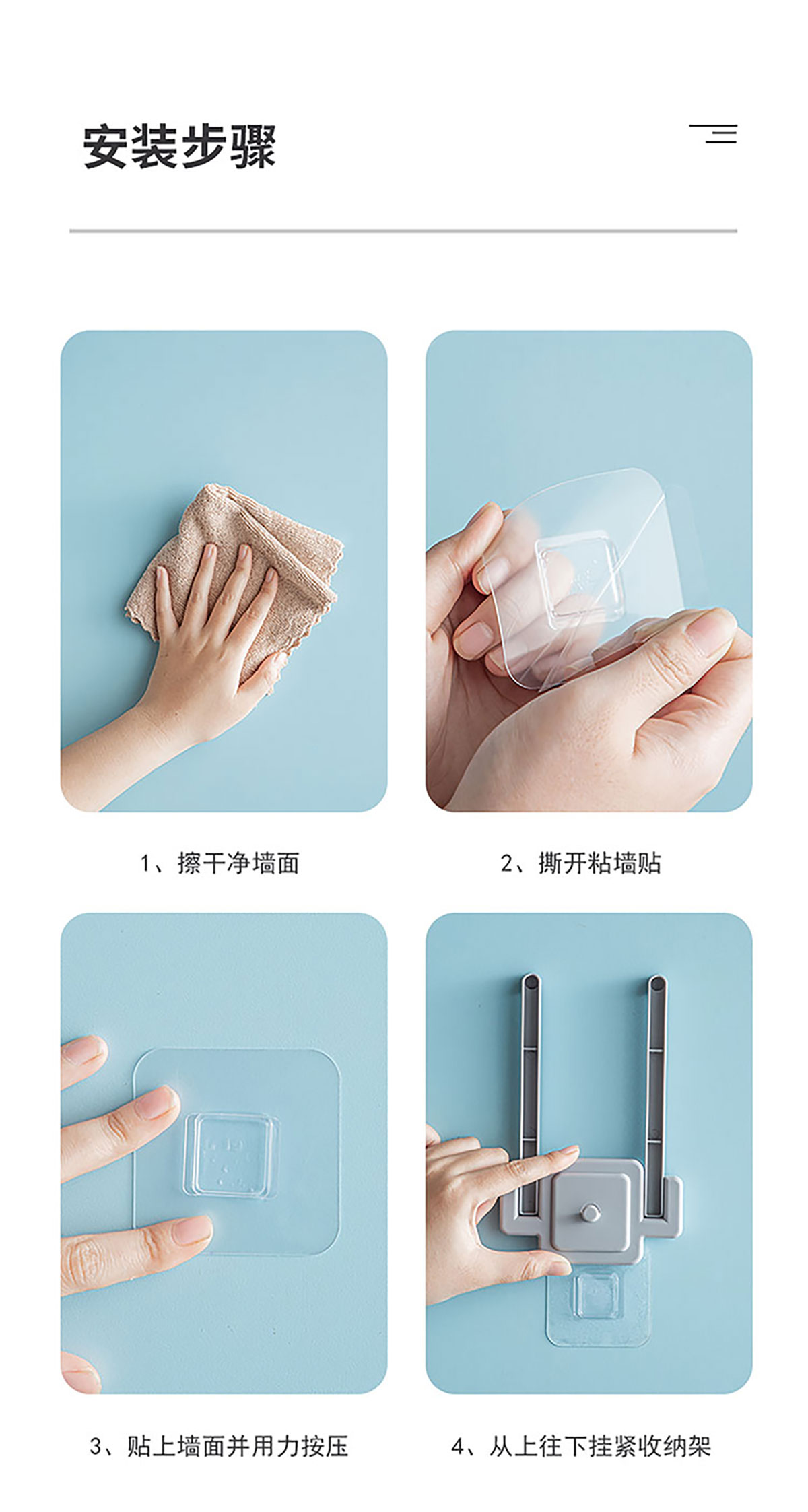 安装步骤

1、擦干净墙面

2、撕开粘墙贴

3、贴上墙面并用力按压

4、从上往下挂紧收纳架